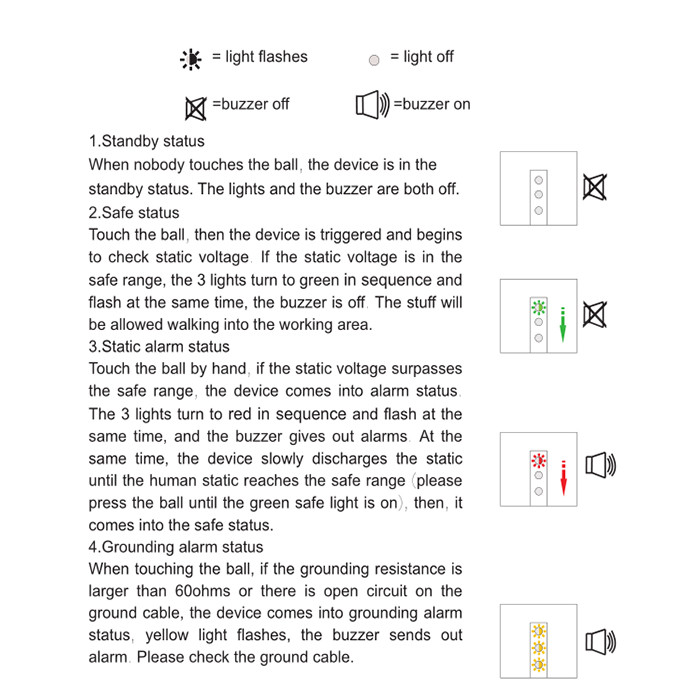 = light flashes = light off

=buzzer off =buzzer on

1.Standby status
When nobody touches the ball, the device is in the standby status. The lights and the buzzer are both off.

2.Safe status
Touch the ball, then the device is triggered and begins to check static voltage. If the static voltage is in the safe range, the 3 lights turn to green in sequence and flash at the same time, the buzzer is off. The stuff will be allowed walking into the working area.

3.Static alarm status
Touch the ball by hand, if the static voltage surpasses the safe range, the device comes into alarm status. The 3 lights turn to red in sequence and flash at the same time, and the buzzer gives out alarms. At the same time, the device slowly discharges the static until the human static reaches the safe range (please press the ball until the green safe light is on), then, it comes into the safe status.

4.Grounding alarm status
When touching the ball, if the grounding resistance is larger than 60ohms or there is open circuit on the ground cable, the device comes into grounding alarm status, yellow light flashes, the buzzer sends out alarm. Please check the ground cable.